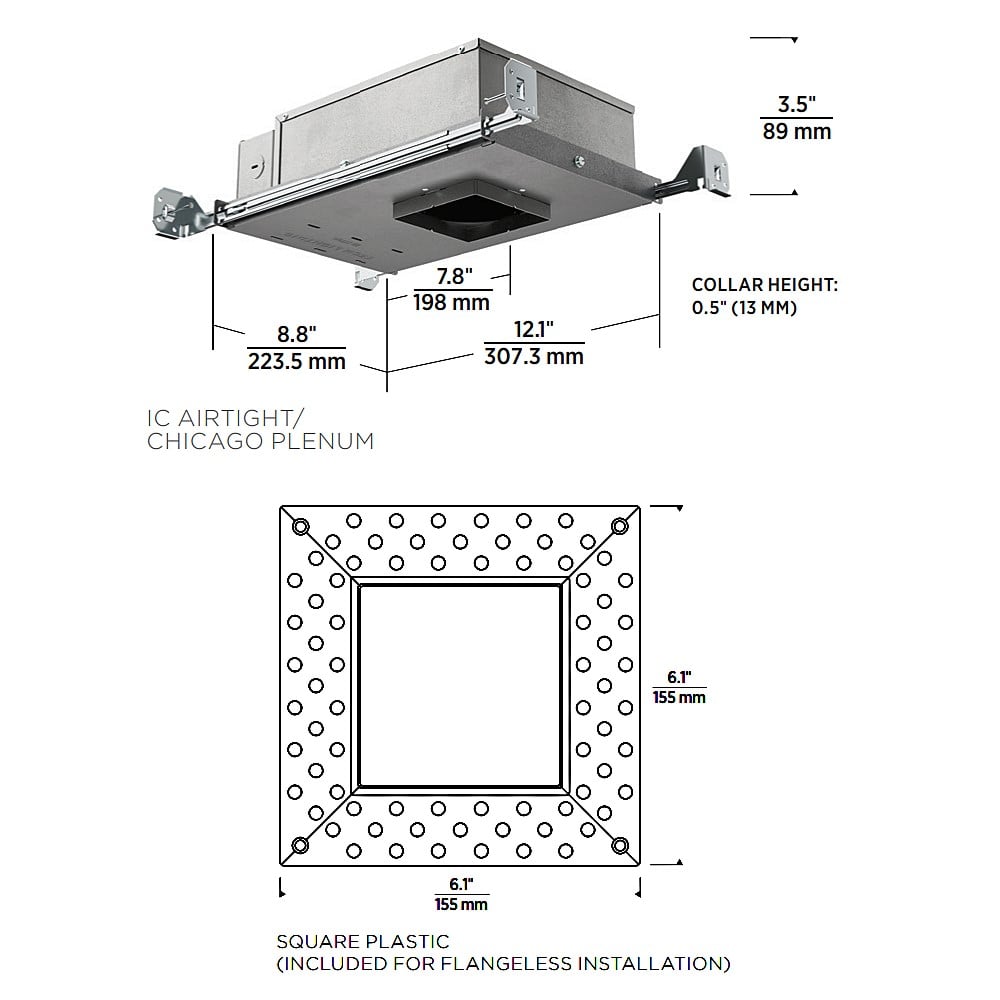 3.5"
89 mm

7.8"
198 mm

COLLAR HEIGHT:
0.5" (13 MM)

8.8"
223.5 mm

12.1"
307.3 mm

IC AIRTIGHT/
CHICAGO PLENUM

6.1"
155 mm

6.1"
155 mm

SQUARE PLASTIC
(INCLUDED FOR FLANGELESS INSTALLATION)